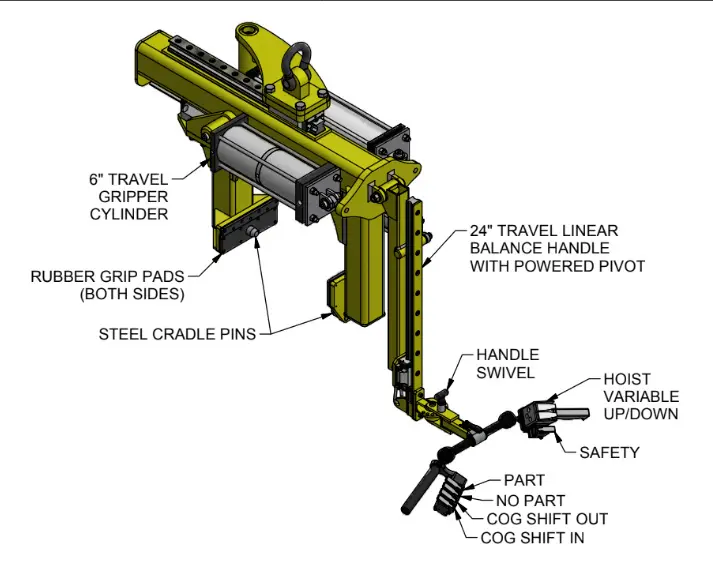 6" TRAVEL GRIPPER CYLINDER

RUBBER GRIP PADS (BOTH SIDES)

STEEL CRADLE PINS

24" TRAVEL LINEAR BALANCE HANDLE WITH POWERED PIVOT

HANDLE SWIVEL

HOIST VARIABLE UP/DOWN

SAFETY

PART

NO PART

COG SHIFT OUT

COG SHIFT IN